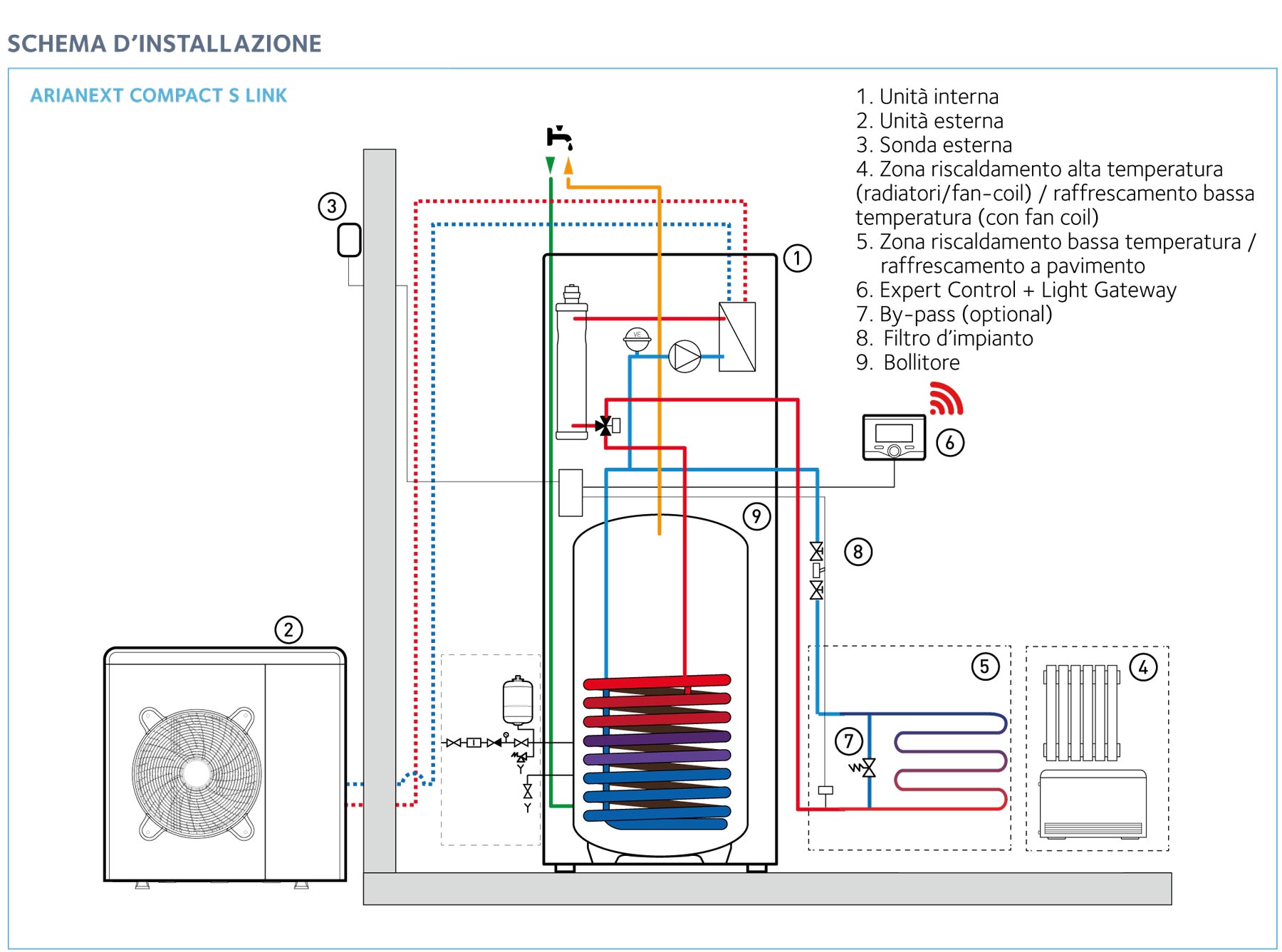 SCHEMA D'INSTALLAZIONE

ARIANEXT COMPACT S LINK

1. Unità interna
2. Unità esterna
3. Sonda esterna
4. Zona riscaldamento alta temperatura (radiatori/fan-coil) / raffrescamento bassa temperatura (con fan coil)
5. Zona riscaldamento bassa temperatura / raffrescamento a pavimento
6. Expert Control + Light Gateway
7. By-pass (optional)
8. Filtro d'impianto
9. Bollitore

3

1

VE

6

9

8

2

5

4

7