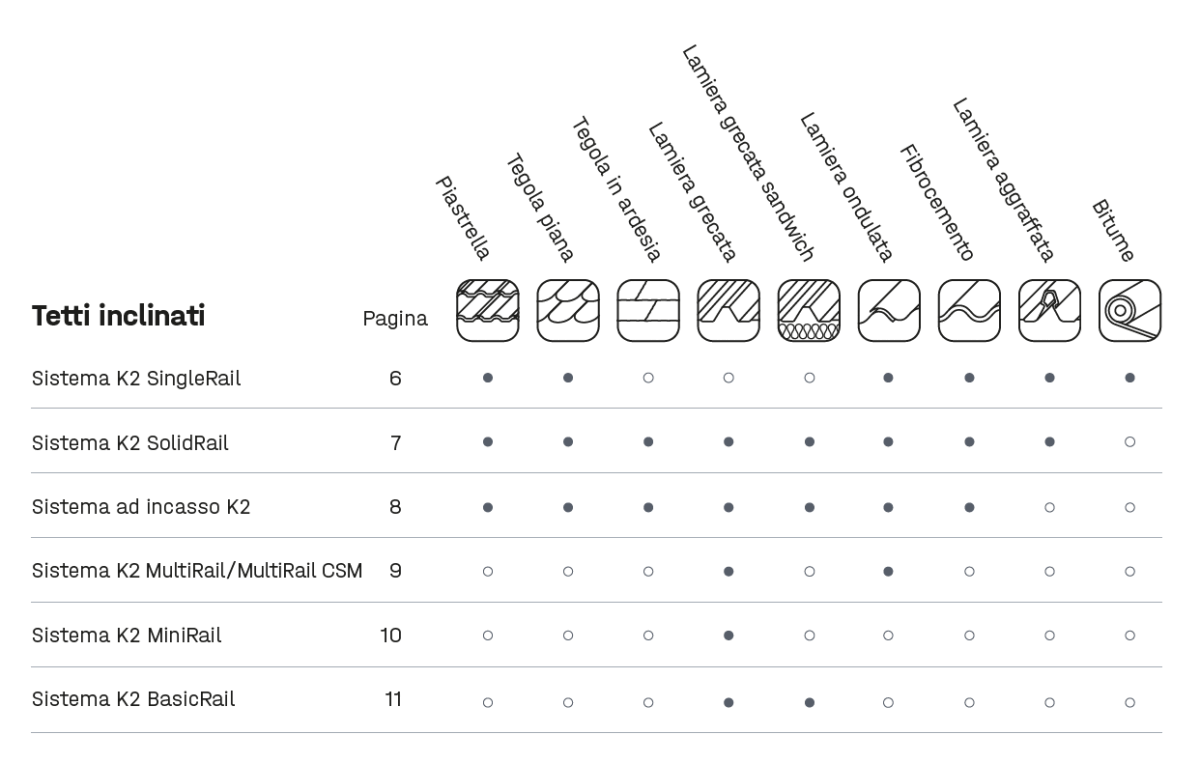 | Tetti inclinati | Pagina | Piastrella | Tegola piana | Tegola in ardesia | Lamiera grecata | Lamiera grecata sandwich | Lamiera ondulata | Fibrocemento | Lamiera aggraffata | Bitume |
|---|---|---|---|---|---|---|---|---|---|---|
| Sistema K2 SingleRail | 6 | ● | ● | ○ | ○ | ○ | ● | ● | ● | ● |
| Sistema K2 SolidRail | 7 | ● | ● | ● | ● | ● | ● | ● | ● | ○ |
| Sistema ad incasso K2 | 8 | ● | ● | ● | ● | ● | ● | ● | ○ | ○ |
| Sistema K2 MultiRail/MultiRail CSM | 9 | ○ | ○ | ○ | ● | ○ | ● | ○ | ○ | ○ |
| Sistema K2 MiniRail | 10 | ○ | ○ | ○ | ● | ○ | ○ | ○ | ○ | ○ |
| Sistema K2 BasicRail | 11 | ○ | ○ | ○ | ● | ● | ○ | ○ | ○ | ○ |